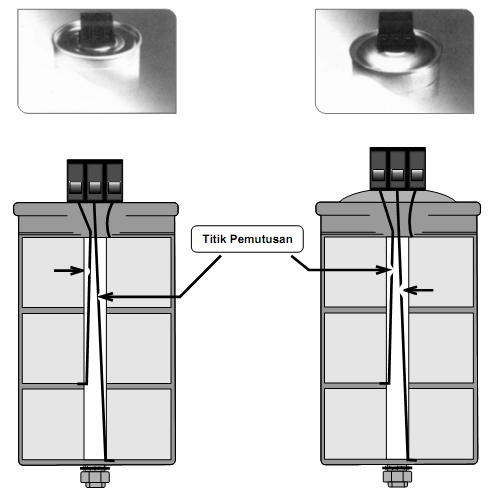 Titik Pemutusan